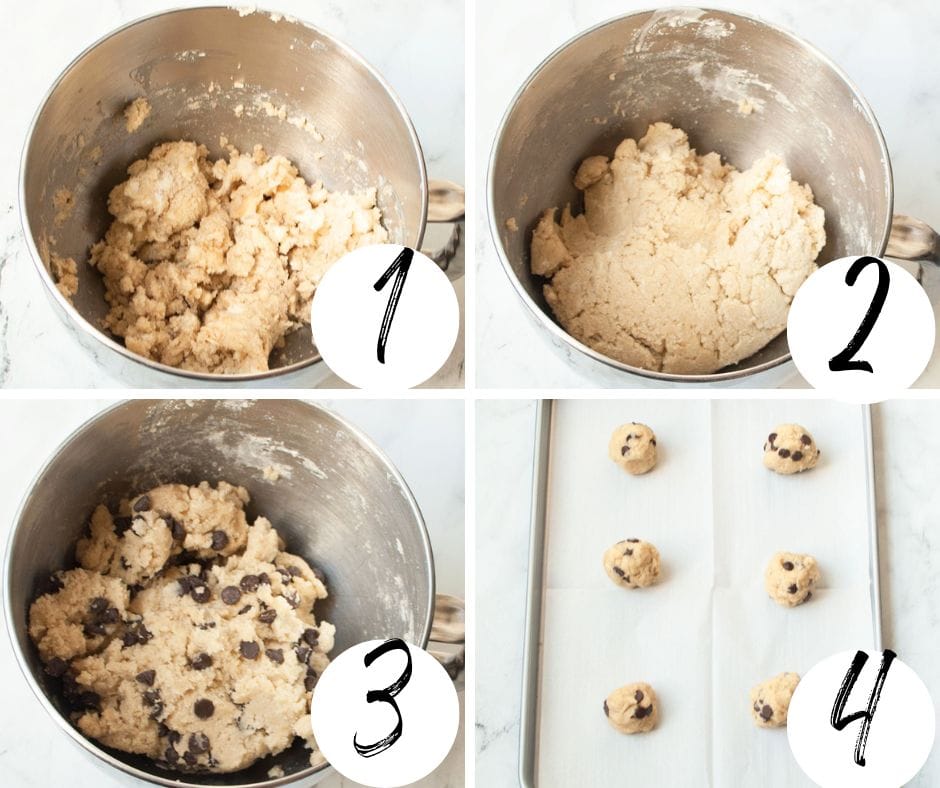 1
2
3
4